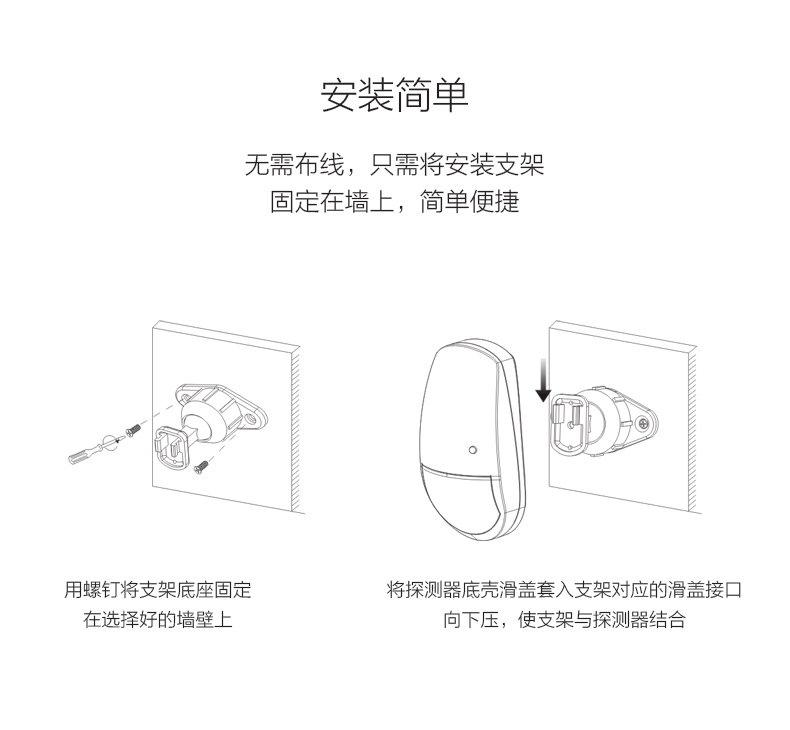 安装简单

无需布线，只需将安装支架
固定在墙上，简单便捷

用螺钉将支架底座固定
在选择好的墙壁上

将探测器底壳滑盖套入支架对应的滑盖接口
向下压，使支架与探测器结合