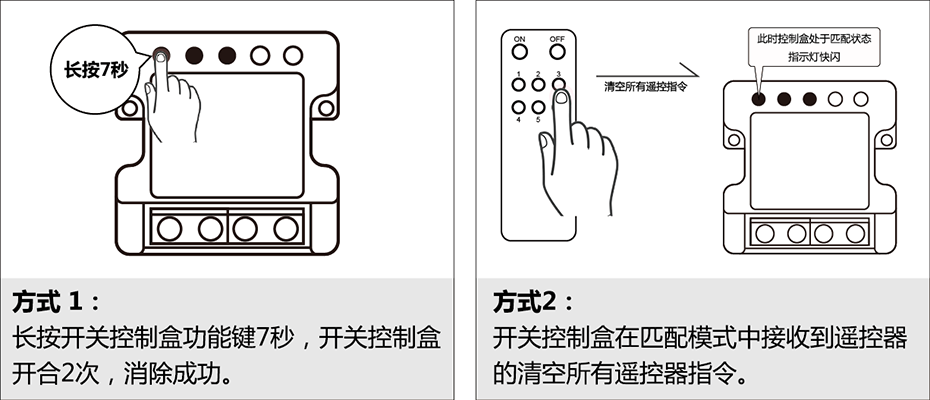 长按7秒

方式 1：
长按开关控制盒功能键7秒，开关控制盒开合2次，消除成功。

ON OFF
1 2 3
4 5

清空所有遥控指令

此时控制盒处于匹配状态
指示灯快闪

方式2：
开关控制盒在匹配模式中接收到遥控器的清空所有遥控器指令。